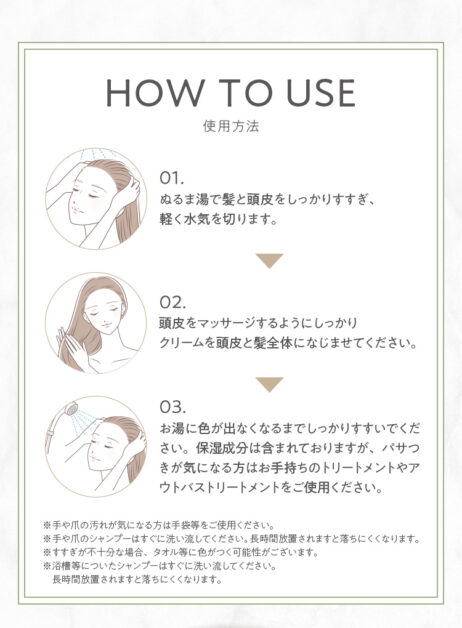 HOW TO USE
使用方法

01.
ぬるま湯で髪と頭皮をしっかりすすぎ、軽く水気を切ります。

02.
頭皮をマッサージするようにしっかりクリームを頭皮と髪全体になじませてください。

03.
お湯に色が出なくなるまでしっかりすすいでください。保湿成分は含まれておりますが、パサつきが気になる方はお手持ちのトリートメントやアウトバストリートメントをご使用ください。

※手や爪の汚れが気になる方は手袋等をご使用ください。
※手や爪のシャンプーはすぐに洗い流してください。長時間放置されますと落ちにくくなります。
※すすぎが不十分な場合、タオル等に色がつく可能性がございます。
※浴槽等についたシャンプーはすぐに洗い流してください。
長時間放置されますと落ちにくくなります。